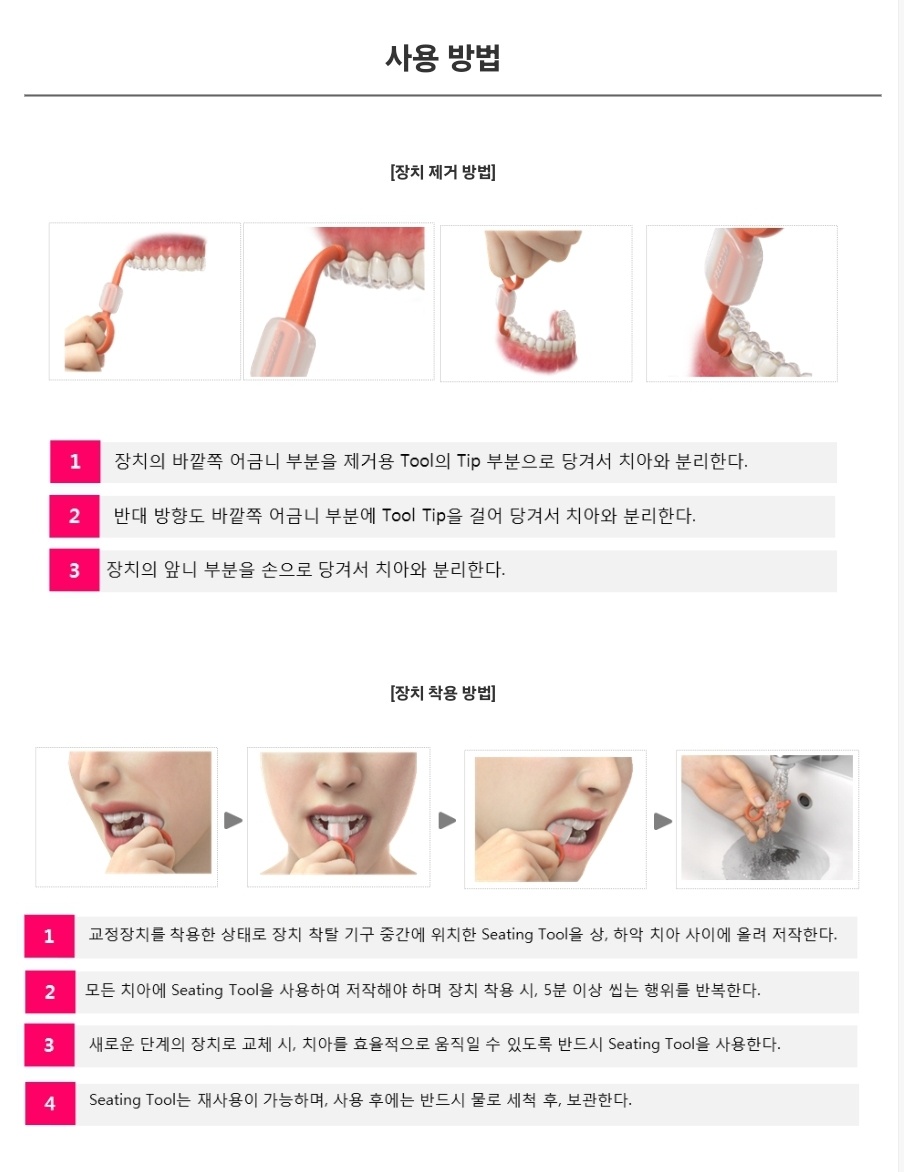 사용 방법

[장치 제거 방법]

1 장치의 바깥쪽 어금니 부분을 제거용 Tool의 Tip 부분으로 당겨서 치아와 분리한다.

2 반대 방향도 바깥쪽 어금니 부분에 Tool Tip을 걸어 당겨서 치아와 분리한다.

3 장치의 앞니 부분을 손으로 당겨서 치아와 분리한다.

[장치 착용 방법]

1 교정장치를 착용한 상태로 장치 착탈 기구 중간에 위치한 Seating Tool을 상, 하악 치아 사이에 올려 저작한다.

2 모든 치아에 Seating Tool을 사용하여 저작해야 하며 장치 착용 시, 5분 이상 씹는 행위를 반복한다.

3 새로운 단계의 장치로 교체 시, 치아를 효율적으로 움직일 수 있도록 반드시 Seating Tool을 사용한다.

4 Seating Tool는 재사용이 가능하며, 사용 후에는 반드시 물로 세척 후, 보관한다.